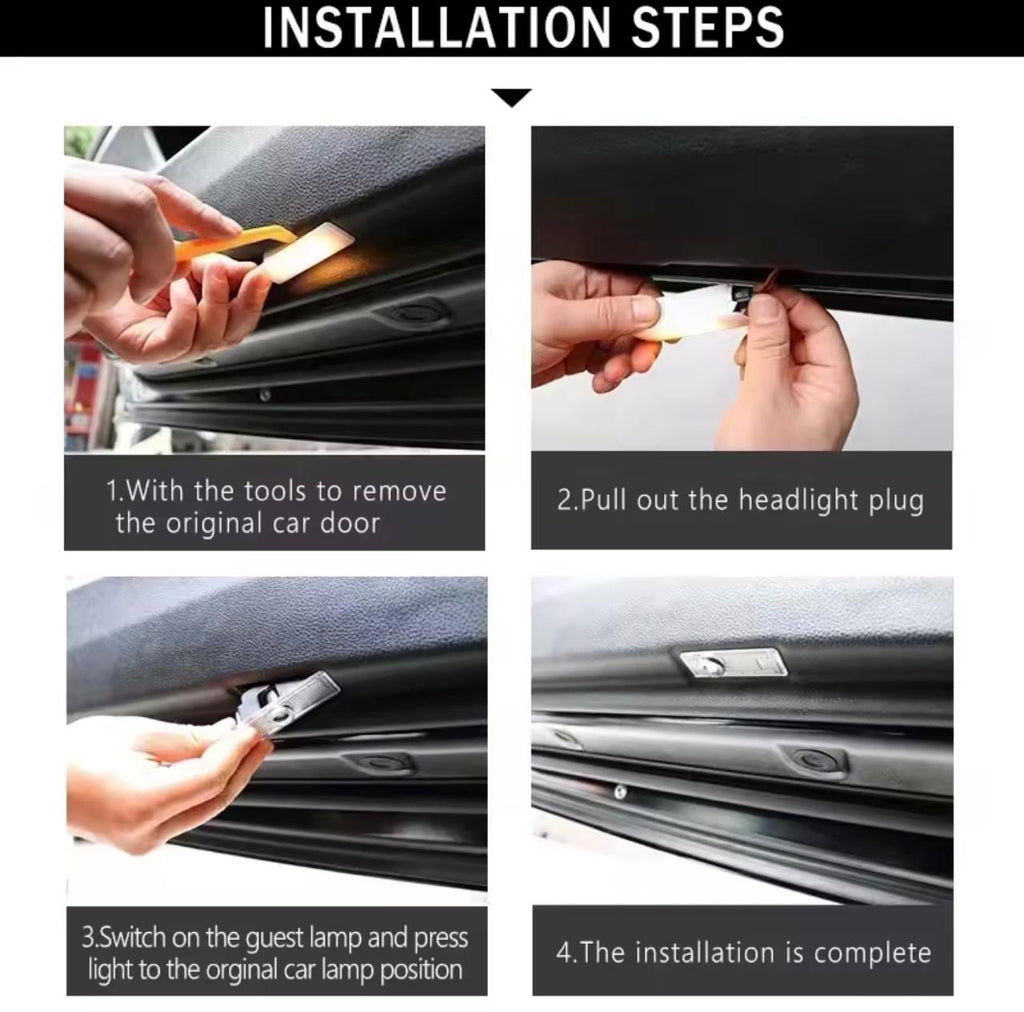 INSTALLATION STEPS

1.With the tools to remove the original car door

2.Pull out the headlight plug

3.Switch on the guest lamp and press light to the orginal car lamp position

4.The installation is complete